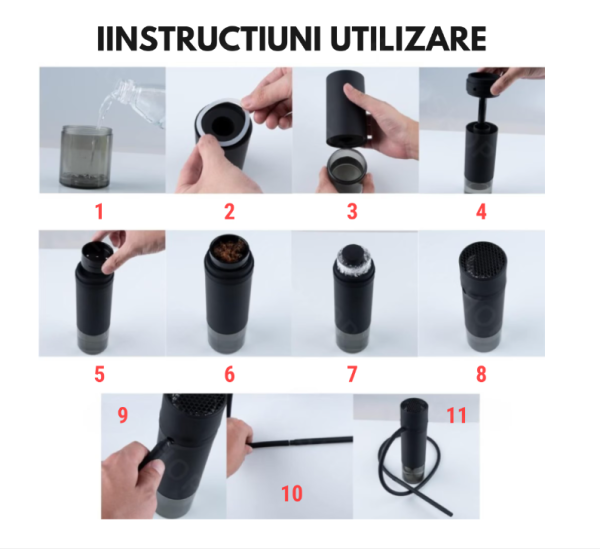 IINSTRUCTIUNI UTILIZARE

1

2

3

4

5

6

7

8

9

10

11