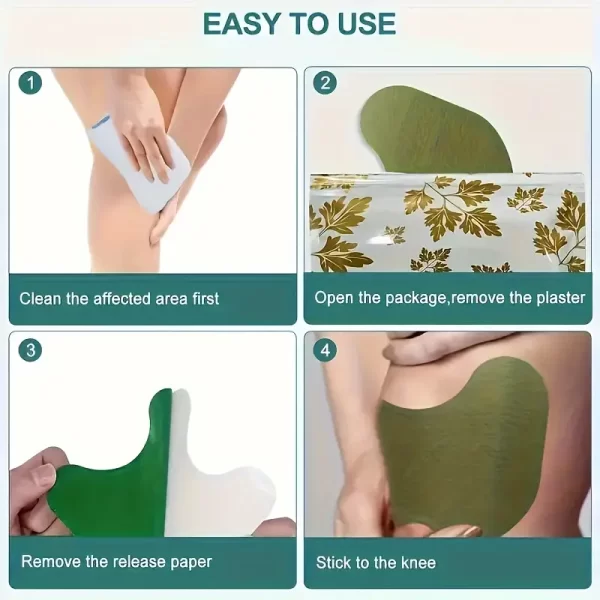 EASY TO USE

1

Clean the affected area first

2

Open the package,remove the plaster

3

Remove the release paper

4

Stick to the knee