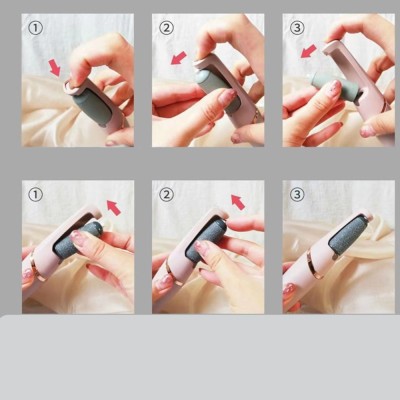 ①
②
③
①
②
③