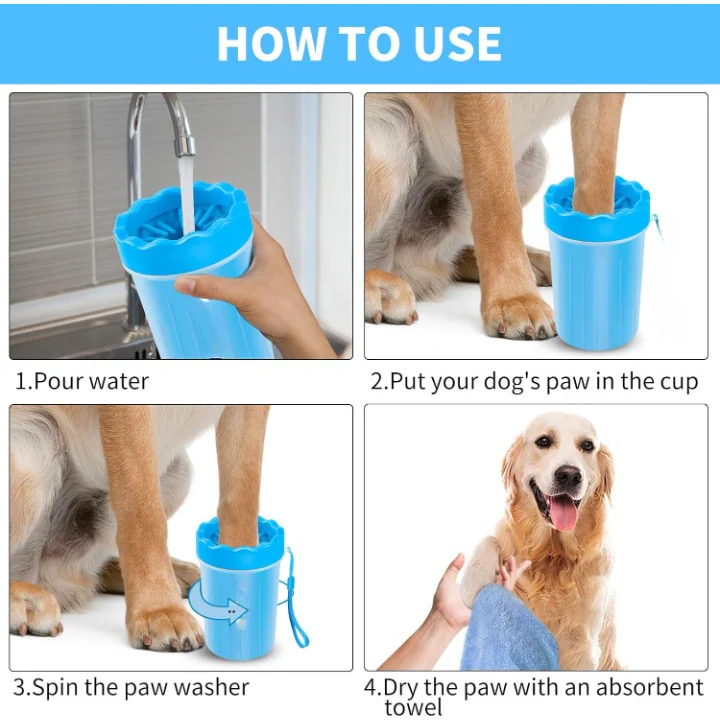 HOW TO USE

1.Pour water

2.Put your dog's paw in the cup

3.Spin the paw washer

4.Dry the paw with an absorbent towel