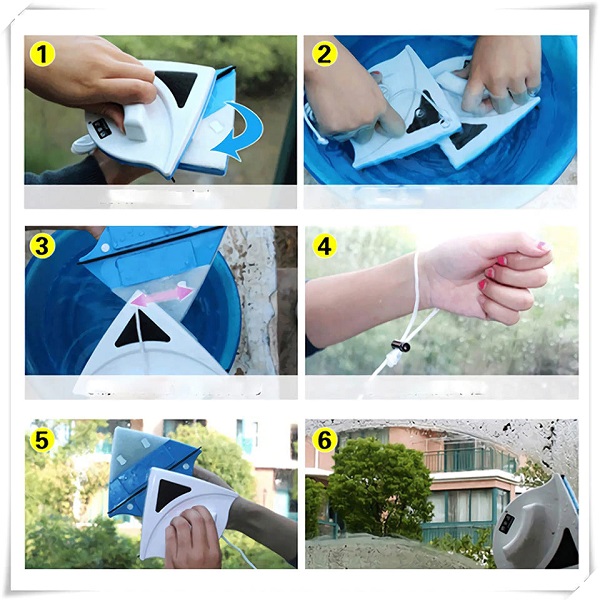 1
2
3
4
5
6