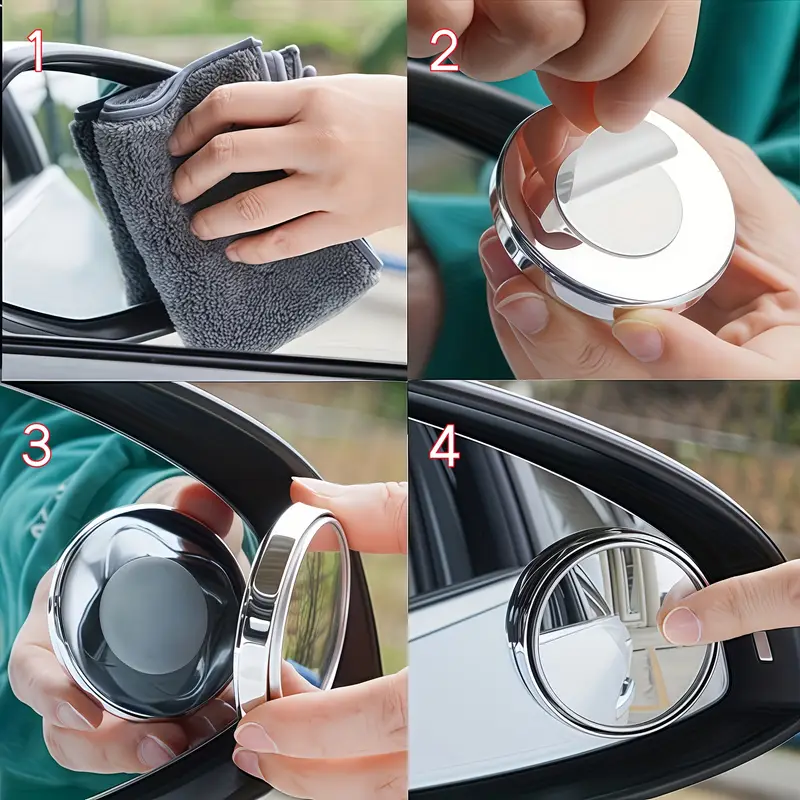 1
2
3
4